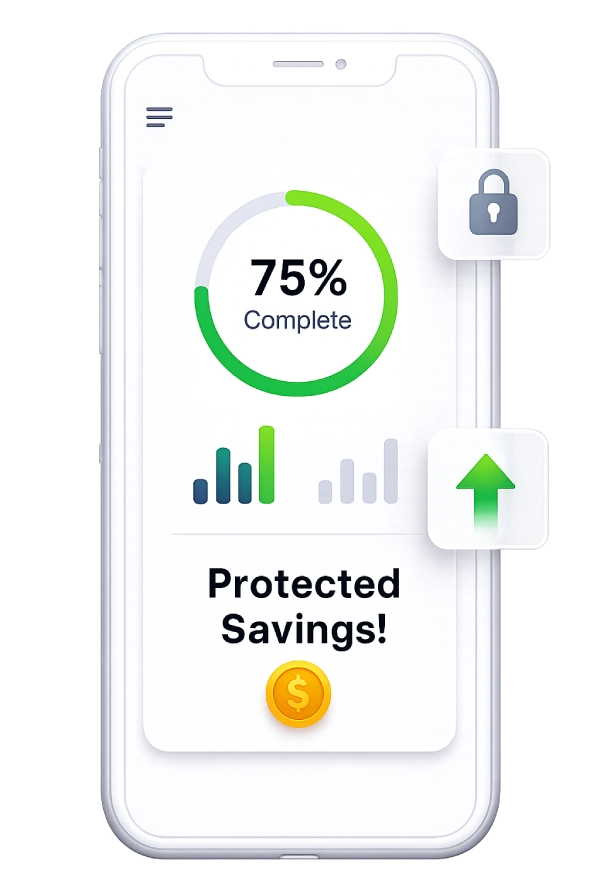 75%
Complete

Protected Savings!

$